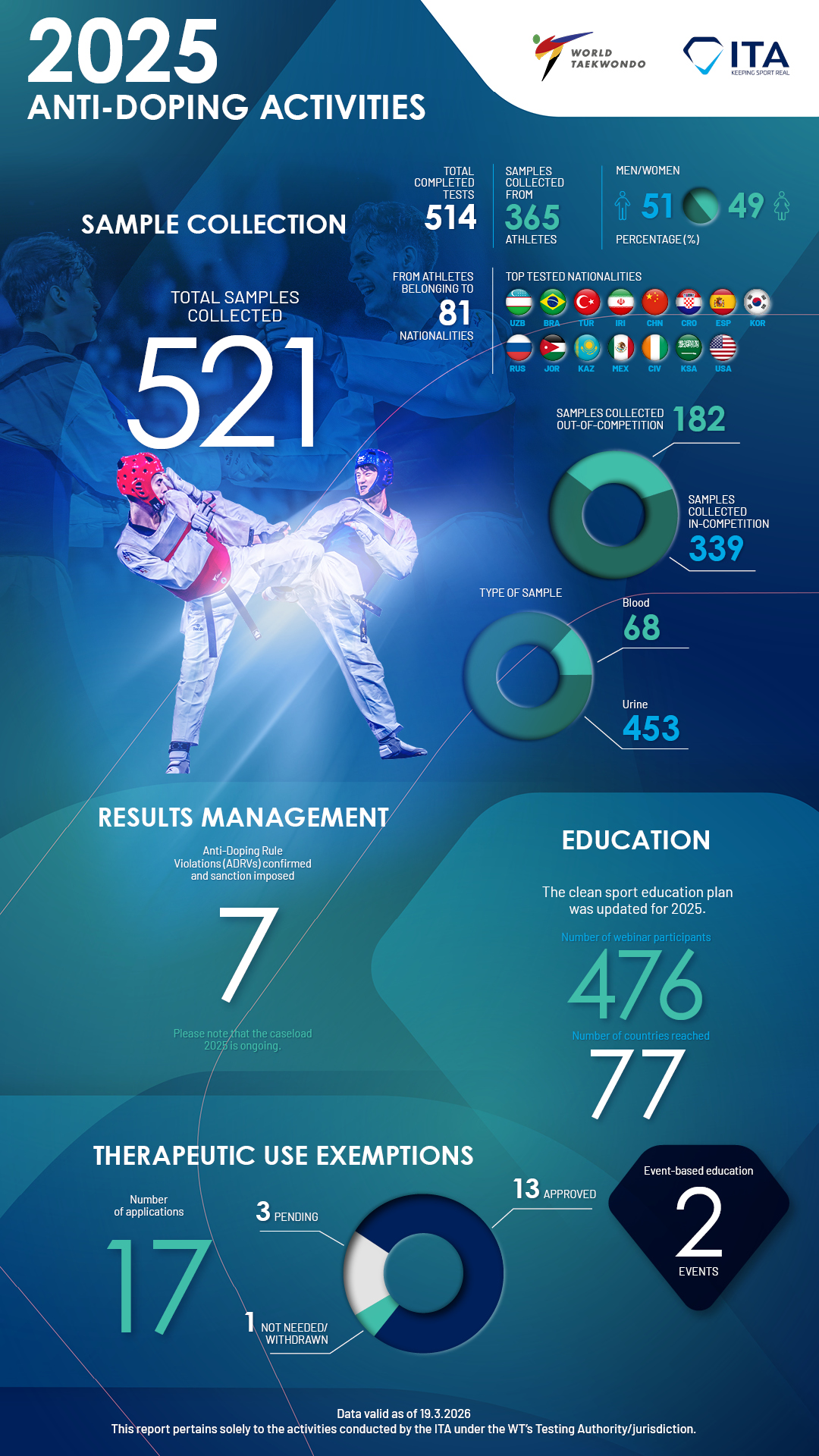 2025
ANTI-DOPING ACTIVITIES

WORLD TAEKWONDO

ITA
KEEPING SPORT REAL

SAMPLE COLLECTION

TOTAL COMPLETED TESTS
514

SAMPLES COLLECTED FROM
365
ATHLETES

MEN/WOMEN
51 49
PERCENTAGE (%)

TOTAL SAMPLES COLLECTED
521

FROM ATHLETES BELONGING TO
81
NATIONALITIES

TOP TESTED NATIONALITIES
UZB BRA TUR IRI CHN CRO ESP KOR
RUS JOR KAZ MEX CIV KSA USA

SAMPLES COLLECTED OUT-OF-COMPETITION 182

SAMPLES COLLECTED IN-COMPETITION
339

TYPE OF SAMPLE
Blood
68
Urine
453

RESULTS MANAGEMENT
Anti-Doping Rule Violations (ADRVs) confirmed and sanction imposed
7
Please note that the caseload 2025 is ongoing.

EDUCATION
The clean sport education plan was updated for 2025.
Number of webinar participants
476
Number of countries reached
77

THERAPEUTIC USE EXEMPTIONS
Number of applications
17
3 PENDING
13 APPROVED
1 NOT NEEDED/ WITHDRAWN

Event-based education
2
EVENTS

Data valid as of 19.3.2026
This report pertains solely to the activities conducted by the ITA under the WT's Testing Authority/jurisdiction.